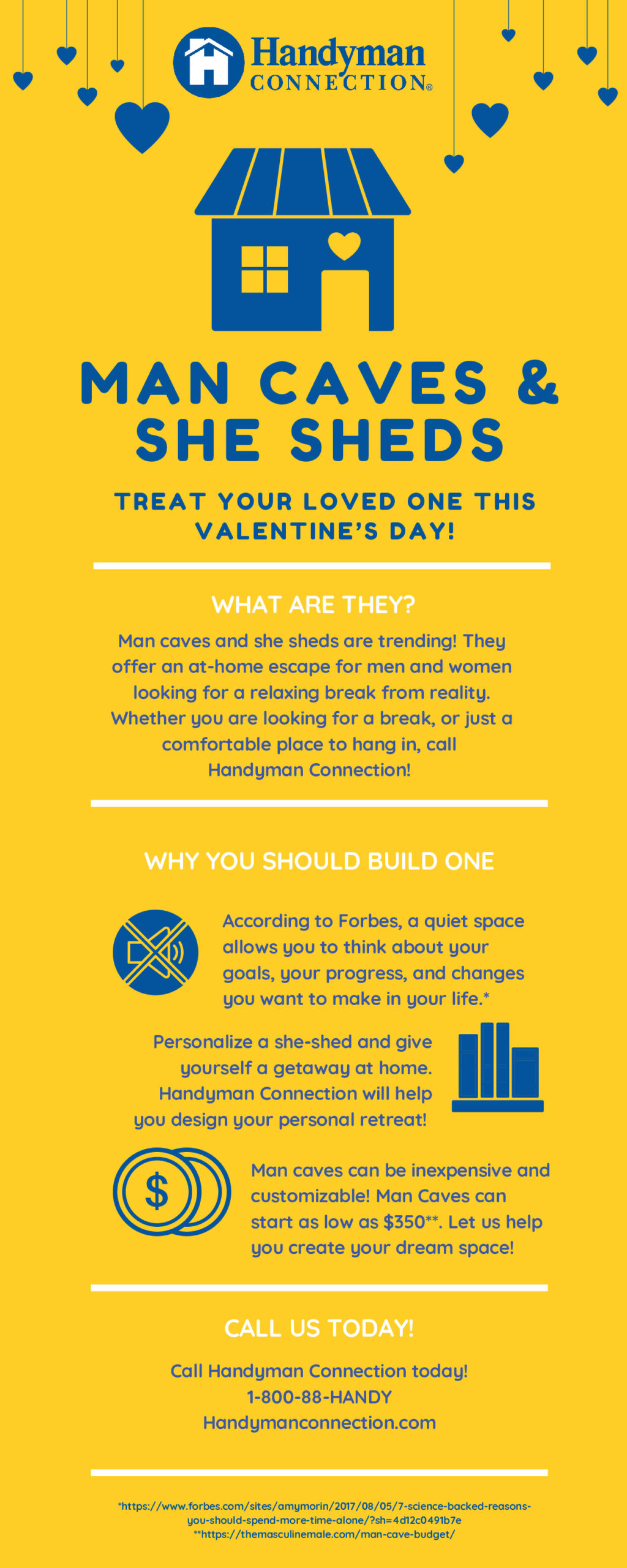 Handyman CONNECTION®

MAN CAVES & SHE SHEDS

TREAT YOUR LOVED ONE THIS VALENTINE'S DAY!

WHAT ARE THEY?

Man caves and she sheds are trending! They offer an at-home escape for men and women looking for a relaxing break from reality. Whether you are looking for a break, or just a comfortable place to hang in, call Handyman Connection!

WHY YOU SHOULD BUILD ONE

According to Forbes, a quiet space allows you to think about your goals, your progress, and changes you want to make in your life.*

Personalize a she-shed and give yourself a getaway at home. Handyman Connection will help you design your personal retreat!

$

Man caves can be inexpensive and customizable! Man Caves can start as low as $350**. Let us help you create your dream space!

CALL US TODAY!

Call Handyman Connection today!
1-800-88-HANDY
Handymanconnection.com

*https://www.forbes.com/sites/amymorin/2017/08/05/7-science-backed-reasons-you-should-spend-more-time-alone/?sh=4d12c0491b7e
**https://themasculinemale.com/man-cave-budget/