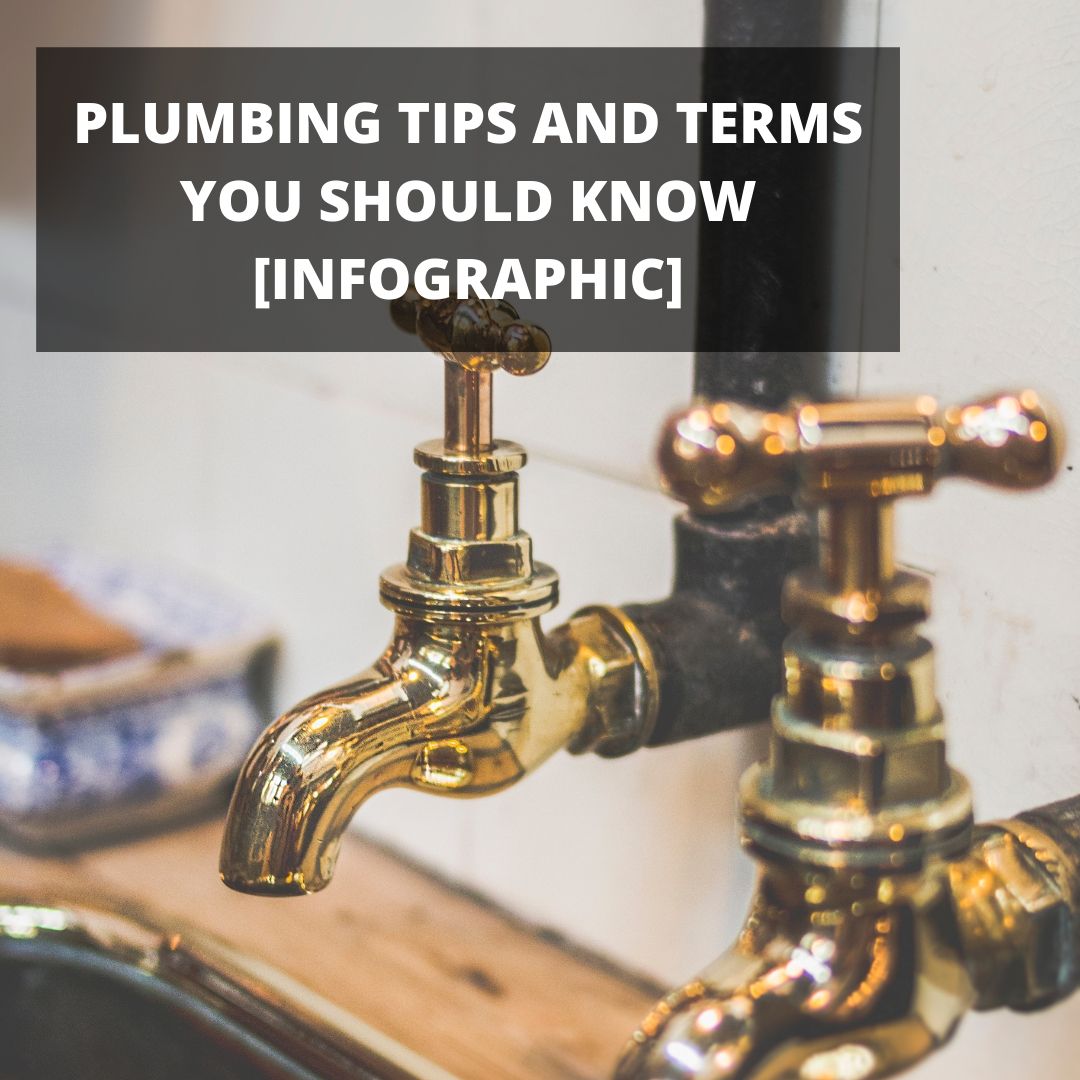 PLUMBING TIPS AND TERMS YOU SHOULD KNOW [INFOGRAPHIC]